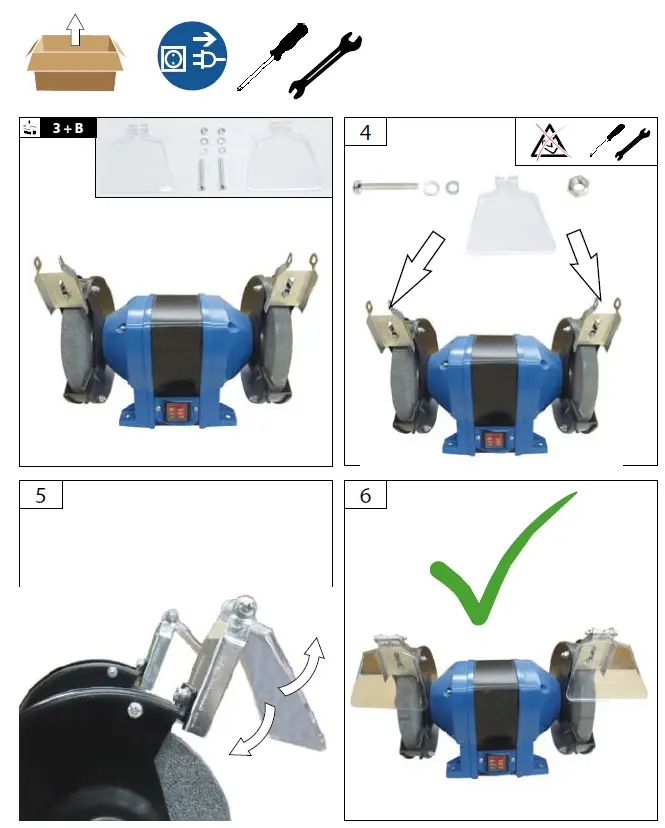 3 + B

4

5

6