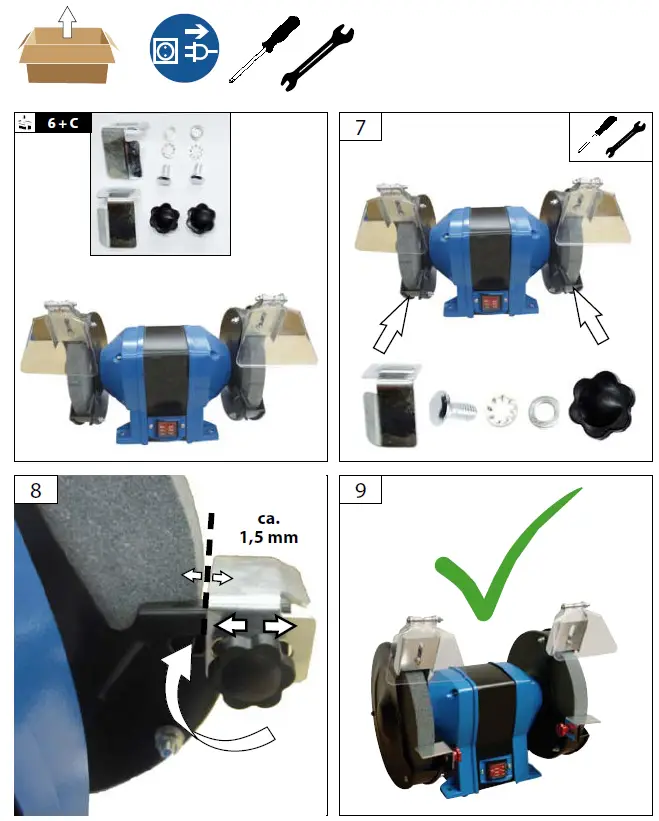 6 + C

7

8

ca.
1,5 mm

9