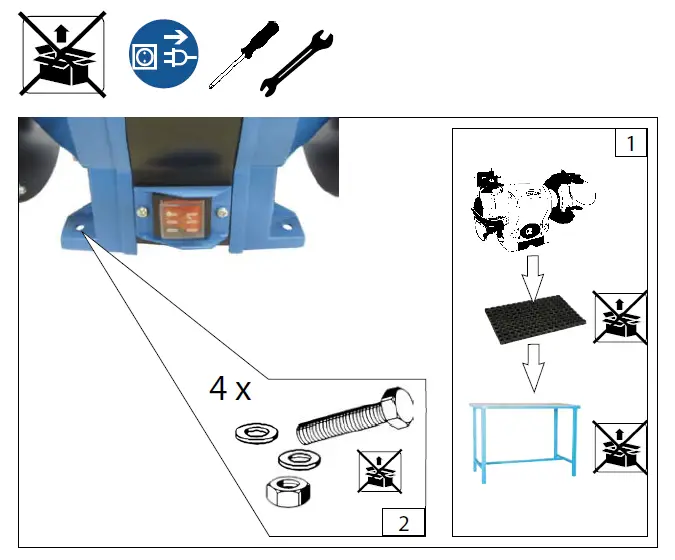 1

4 x

2