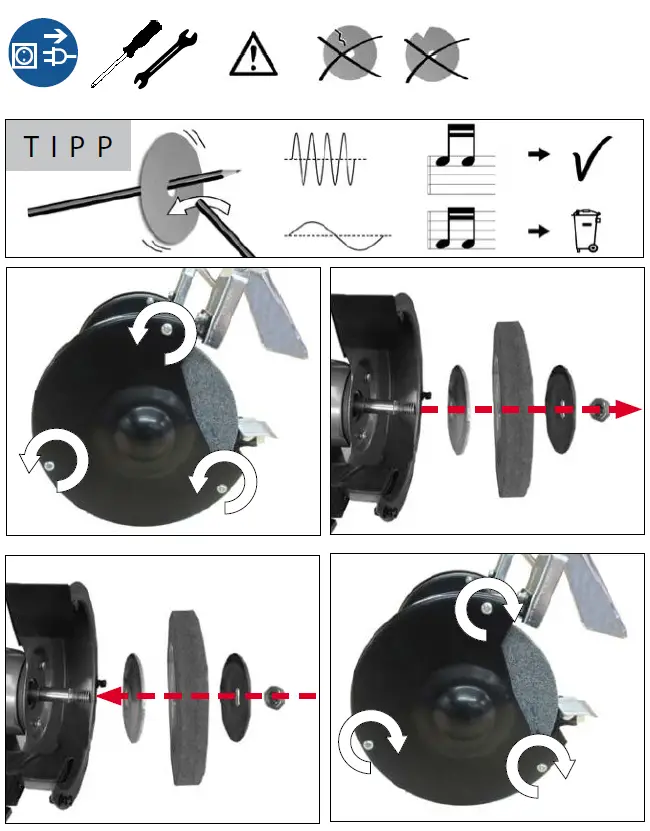 TIPP