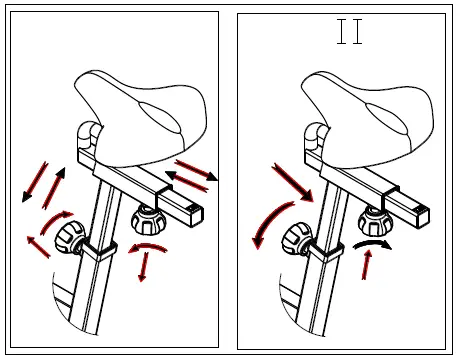 II