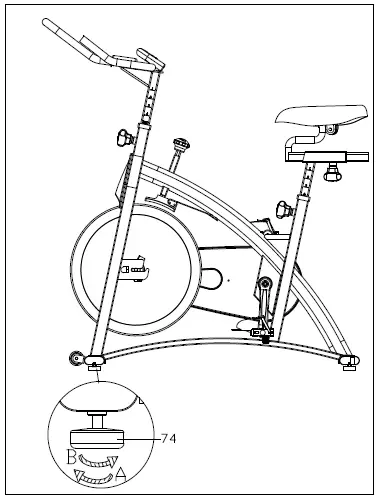 74
B
A