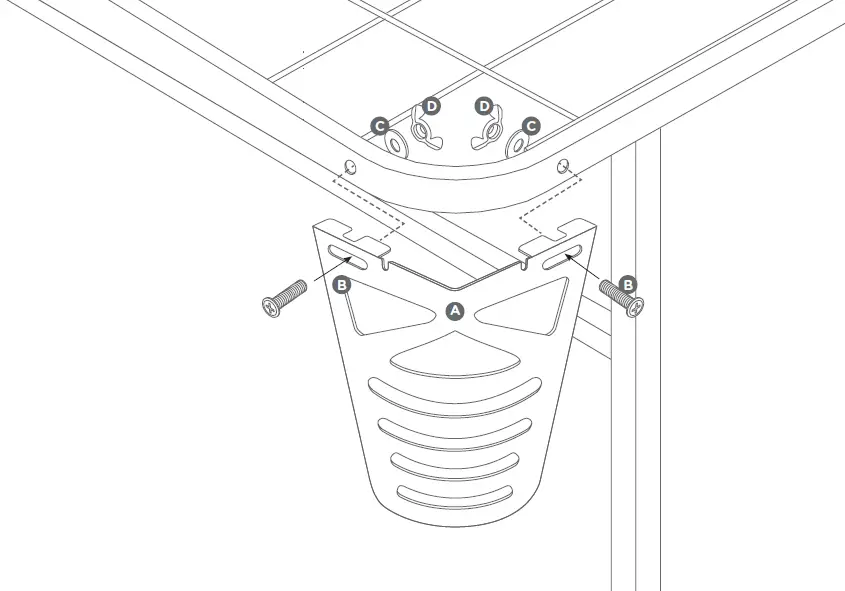 C
D
D
C
B
A
B