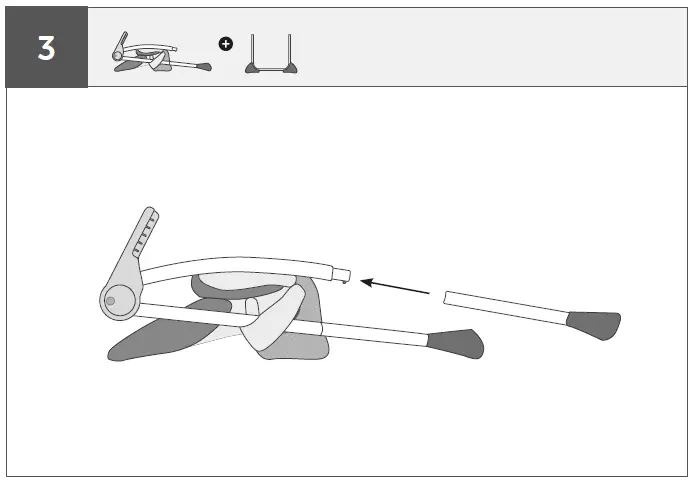 3