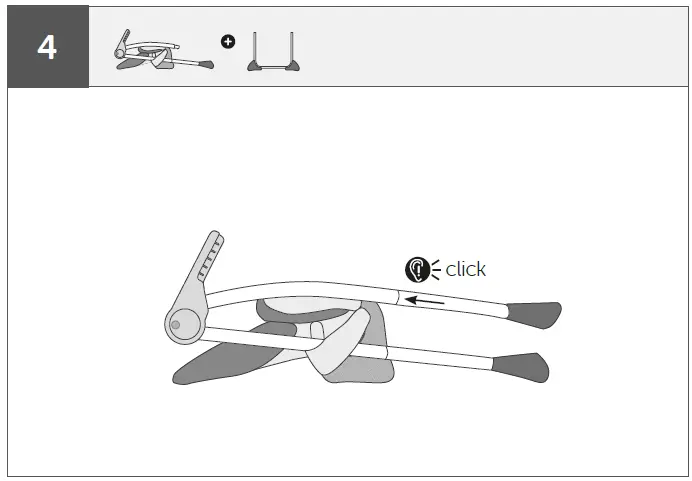 4

click