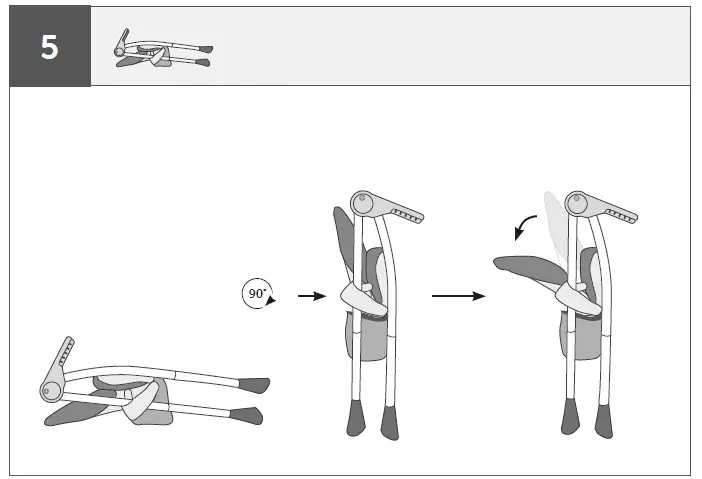 5

90°