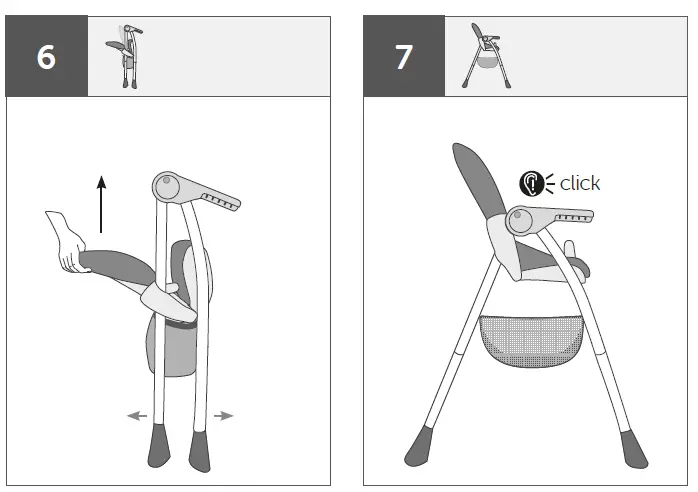 6

7

click