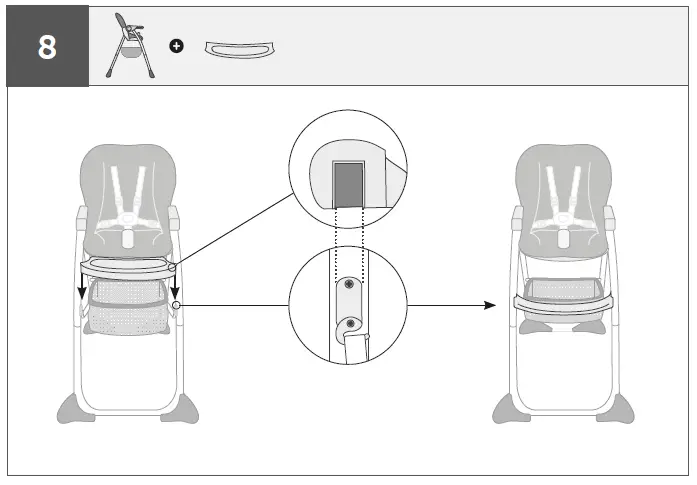 8