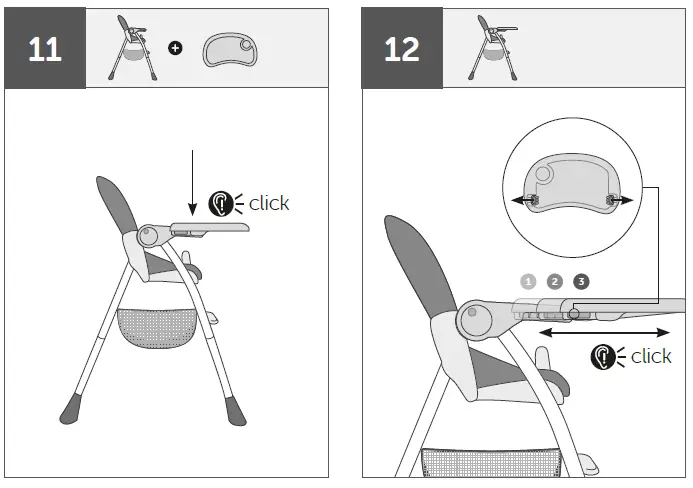 11

click

12

1 2 3

click