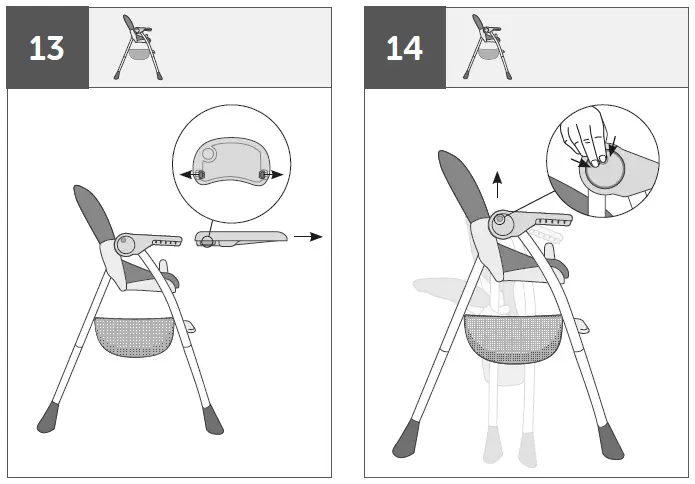 13

14