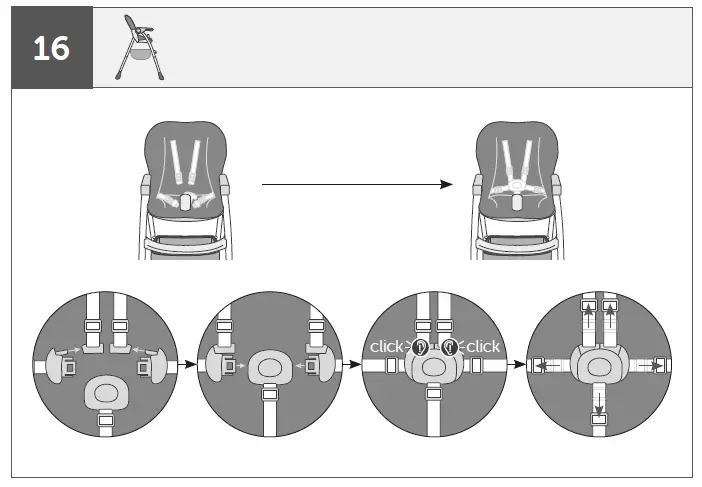 16

click click