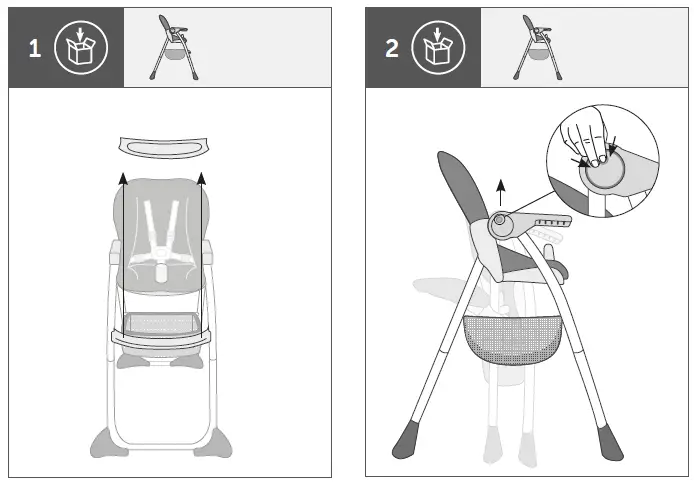 1

2