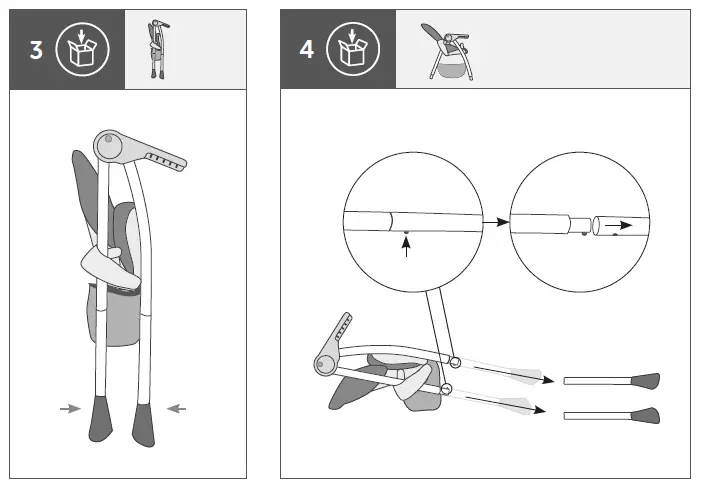 3

4