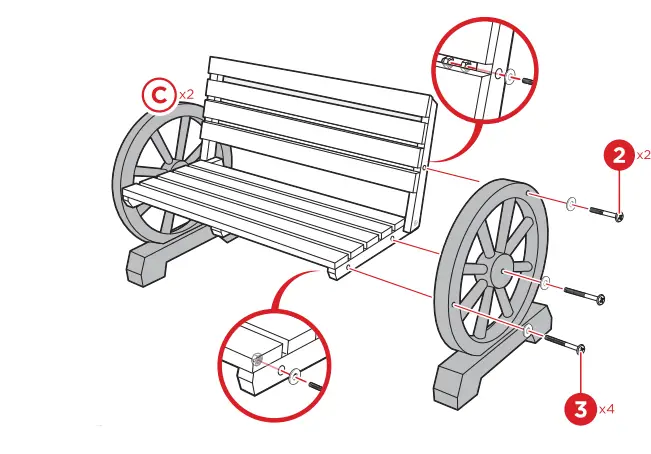 C x2

2 x2

3 x4