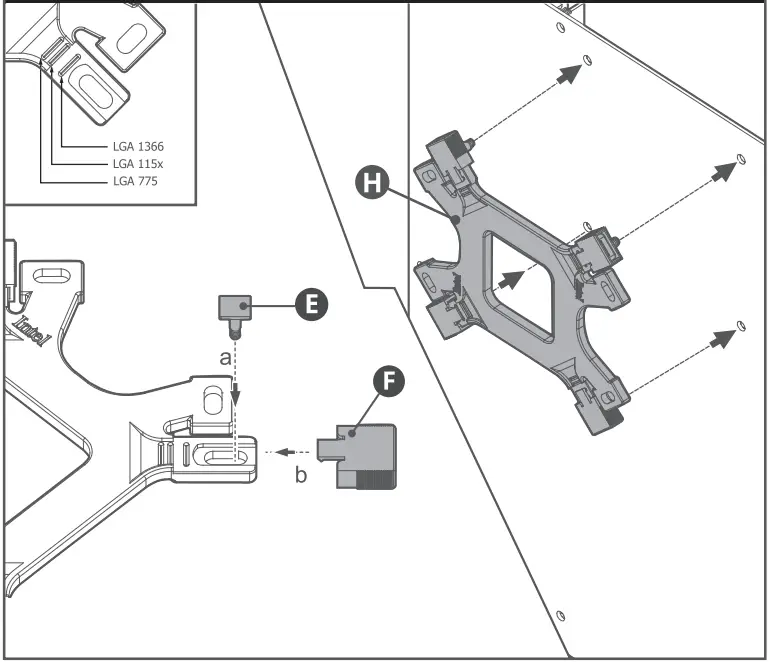 LGA 1366
LGA 115x
LGA 775

Intel

E

a

F

b

H