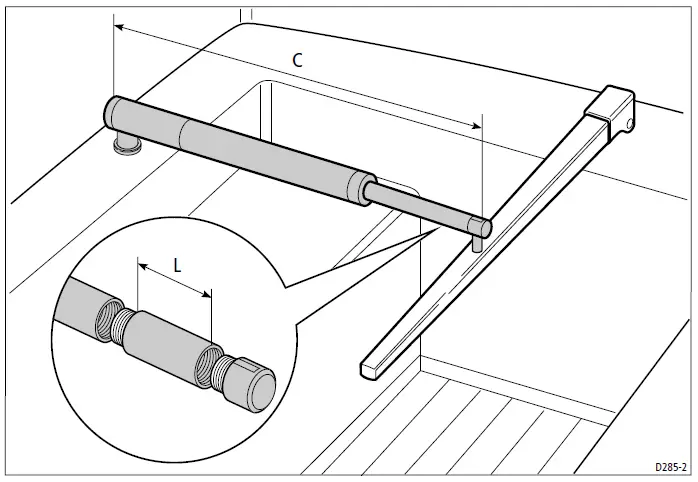 C

L

D285-2