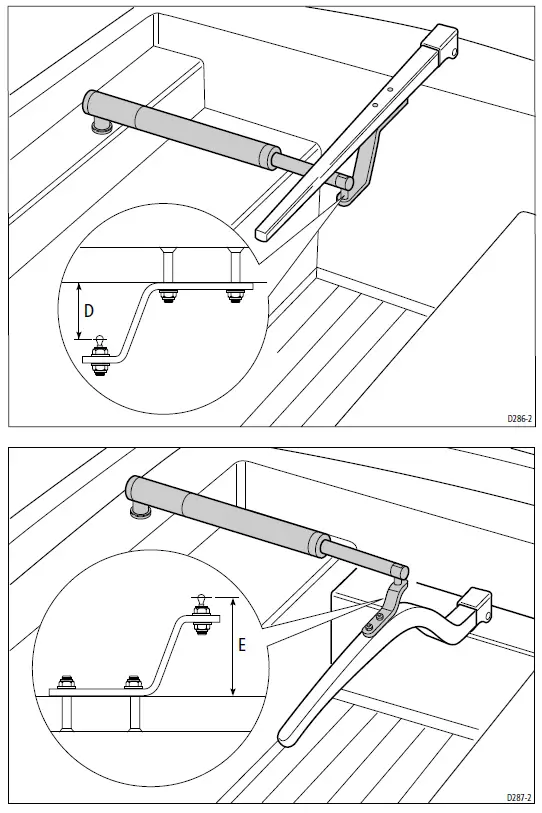 D

D286-2

E

D287-2