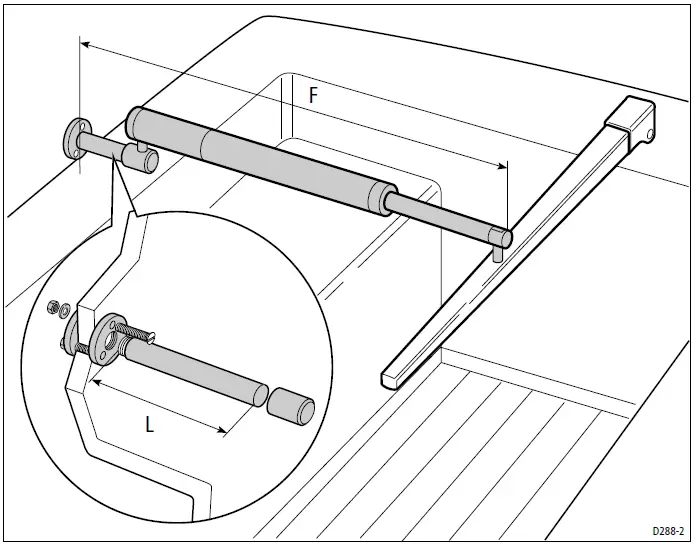 F

L

D288-2