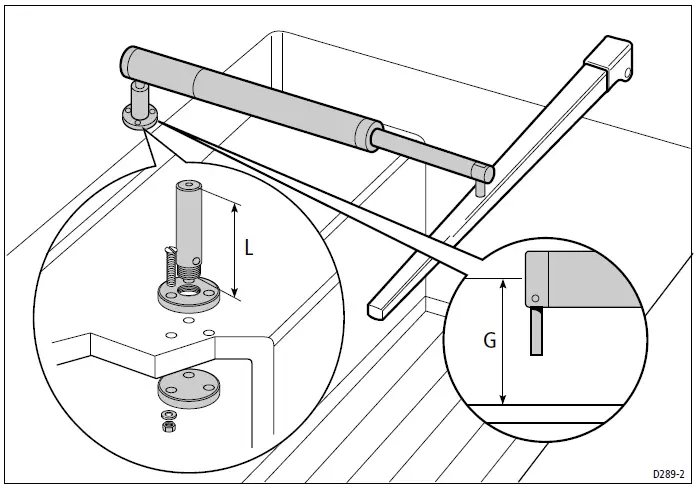 L

G

D289-2