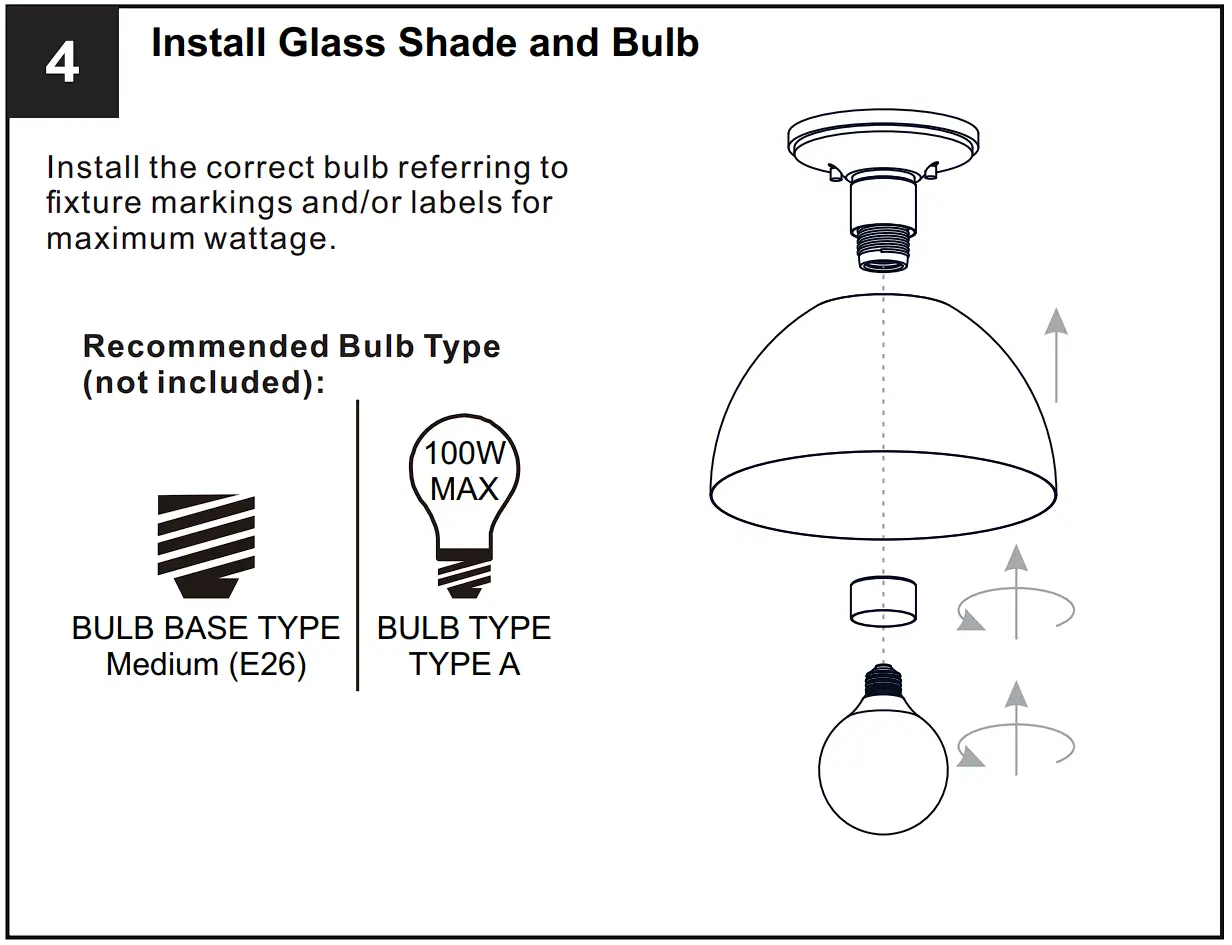 4

Install Glass Shade and Bulb

Install the correct bulb referring to fixture markings and/or labels for maximum wattage.

Recommended Bulb Type (not included):

BULB BASE TYPE
Medium (E26)

100W
MAX

BULB TYPE
TYPE A