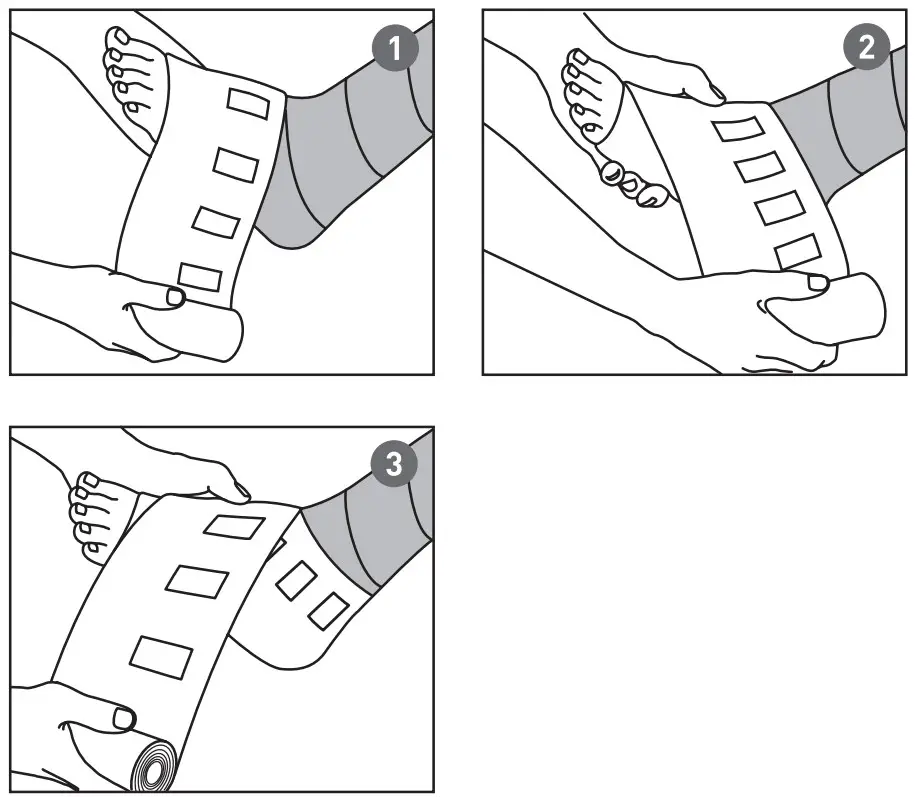 1

2

3