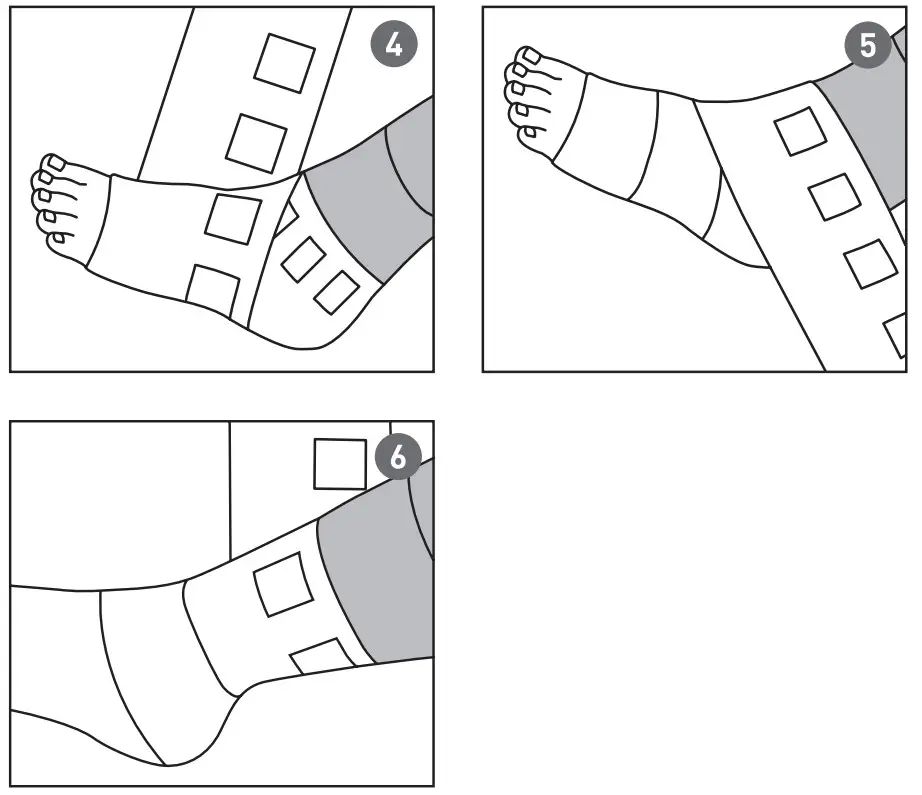 4

5

6