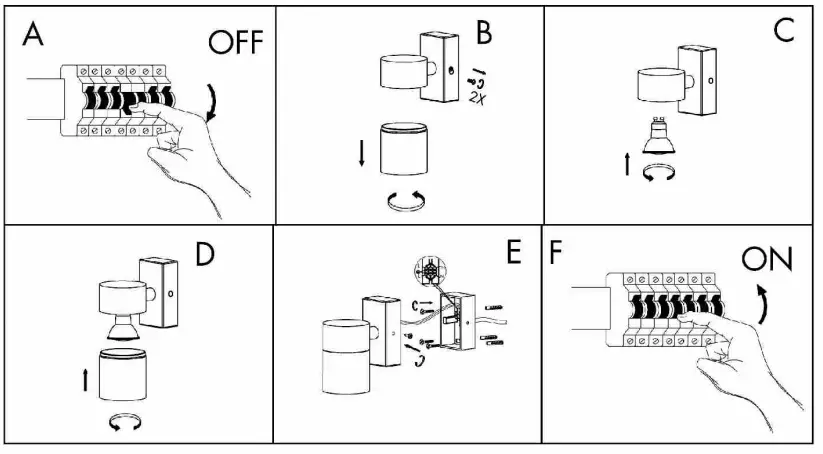 A
OFF

B
2X

C

D

E

F
ON