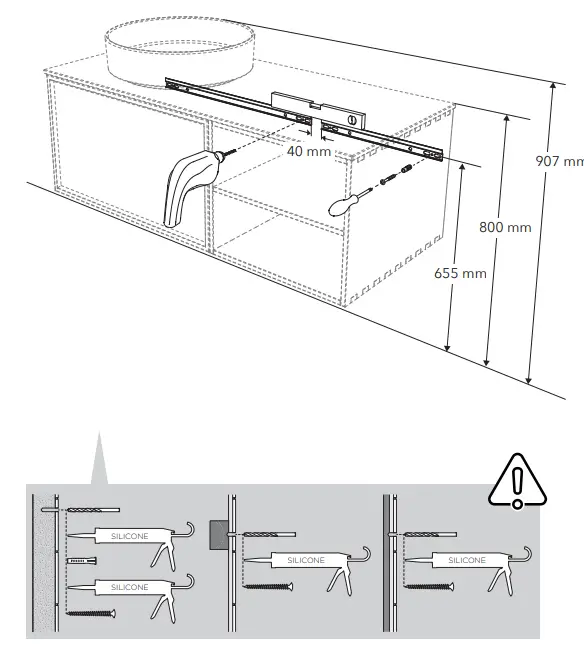 40 mm
907 mm
800 mm
655 mm
SILICONE
SILICONE
SILICONE
SILICONE