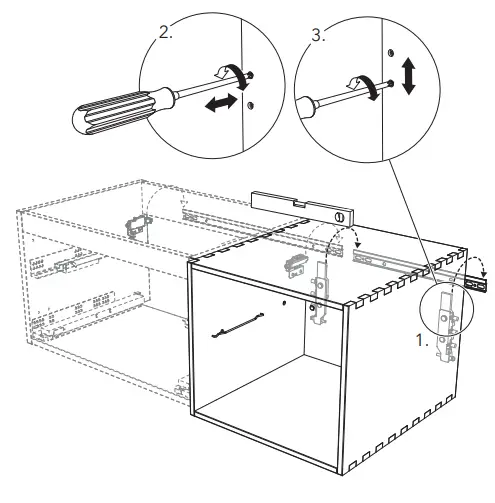 2.

3.

1.