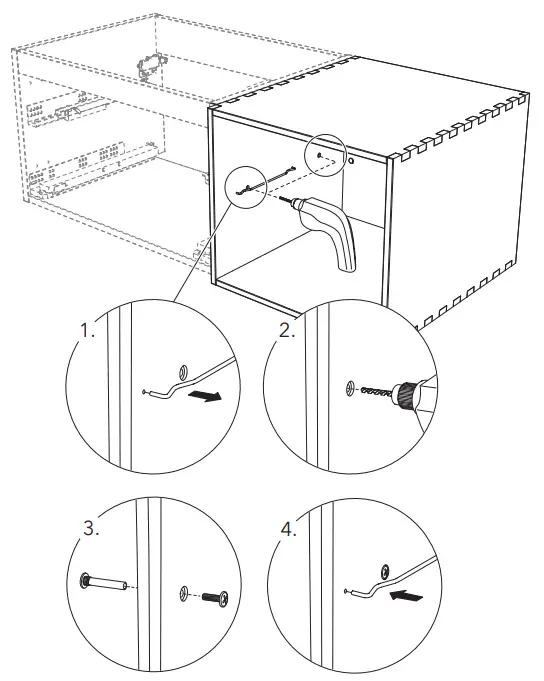 1.

2.

3.

4.