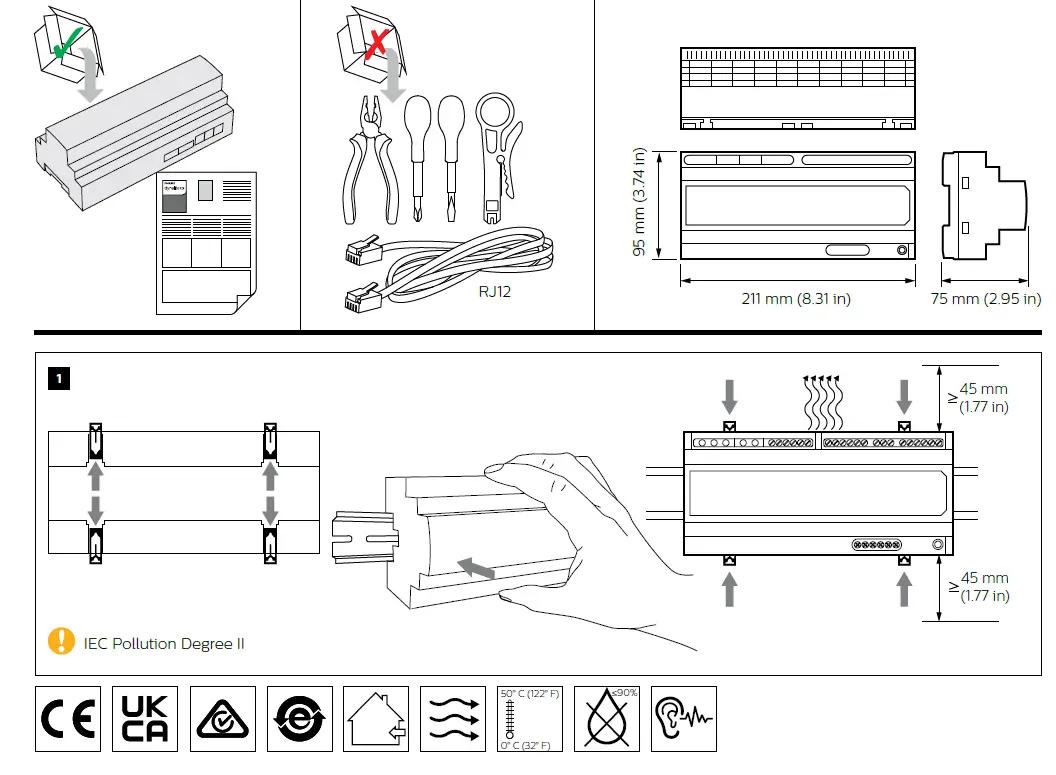 RJ12

95 mm (3.74 in)

211 mm (8.31 in)

75 mm (2.95 in)

1

≥ 45 mm (1.77 in)

≥ 45 mm (1.77 in)

IEC Pollution Degree II

CE

UK CA

50° C (122° F)

0° C (32° F)

≤90%