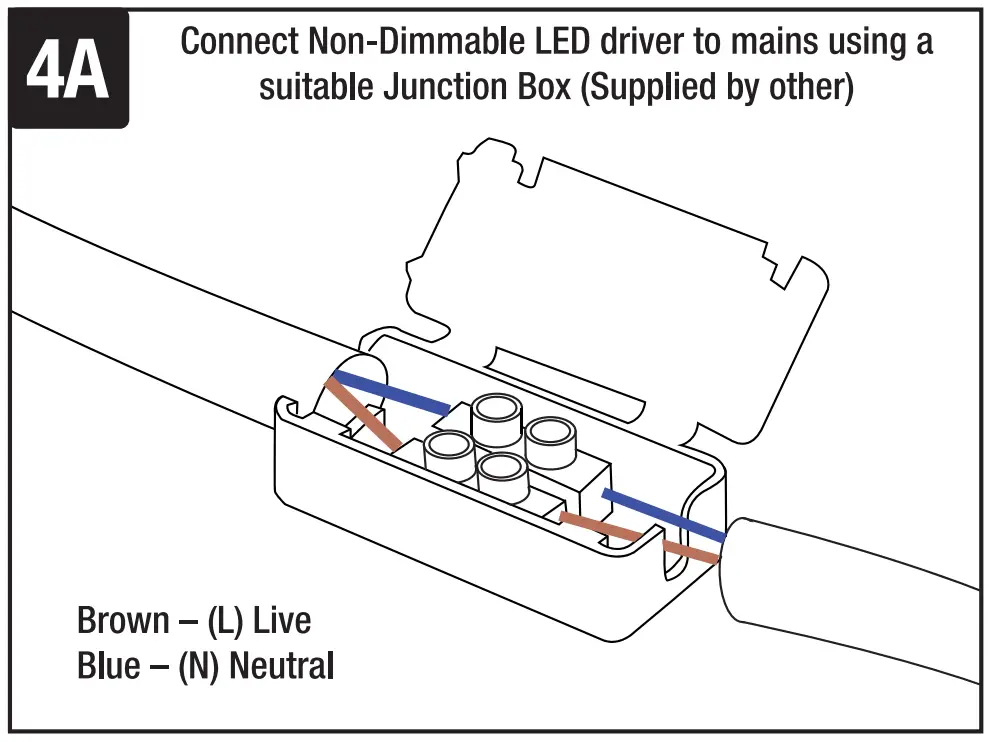 4A

Connect Non-Dimmable LED driver to mains using a suitable Junction Box (Supplied by other)

Brown – (L) Live
Blue – (N) Neutral