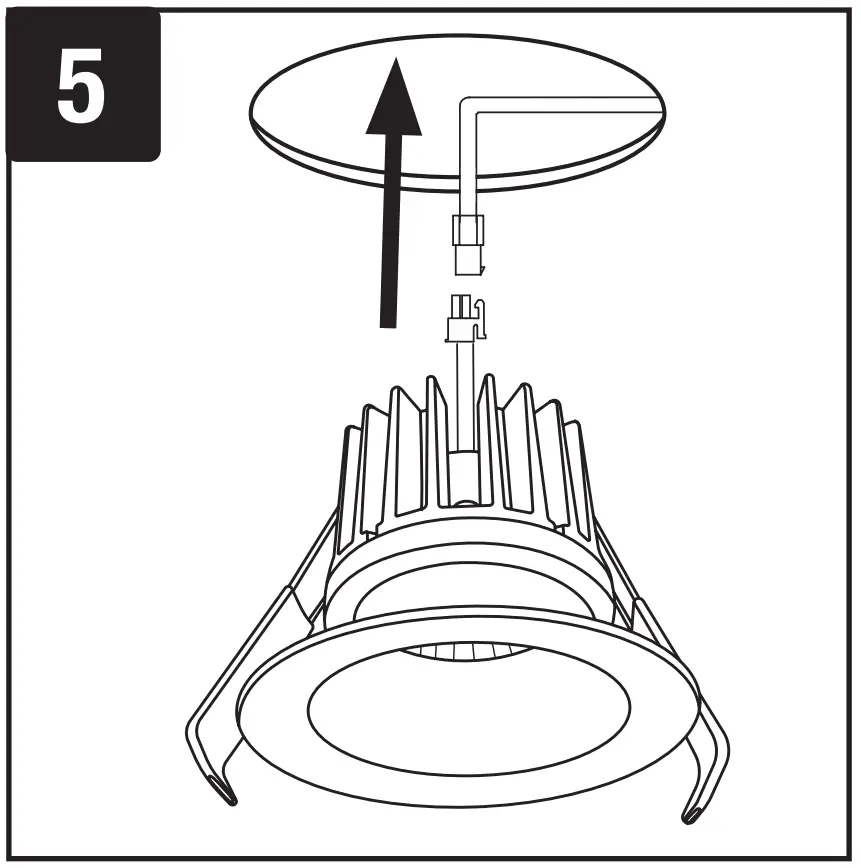 5