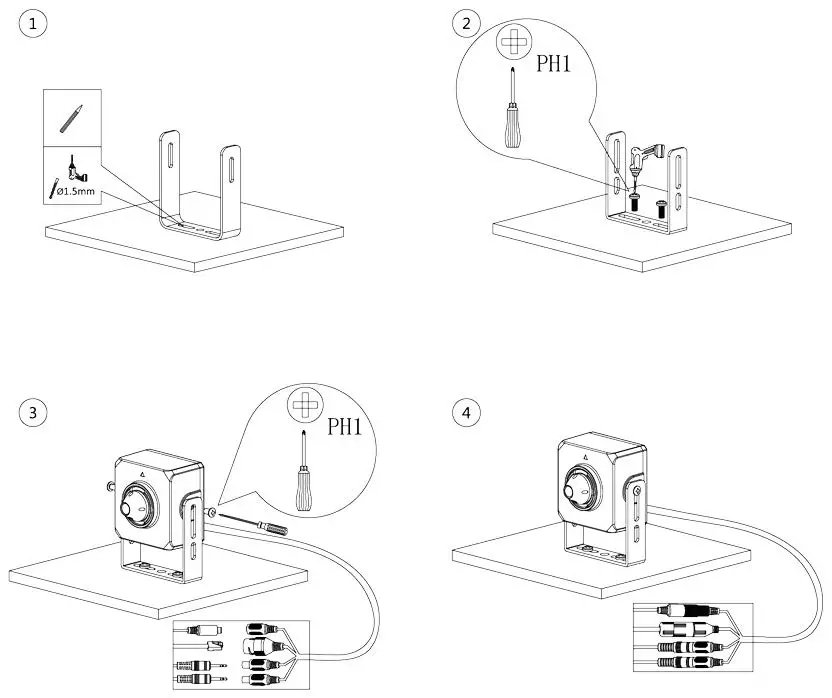 1

Ø1.5mm

2

PH1

3

PH1

4