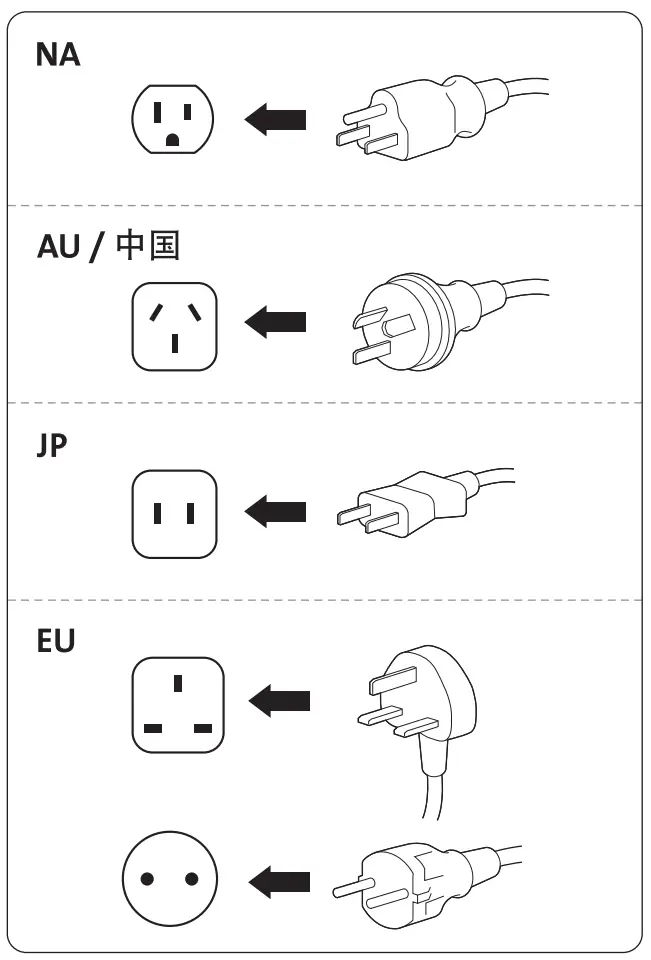 NA

AU / 中国

JP

EU