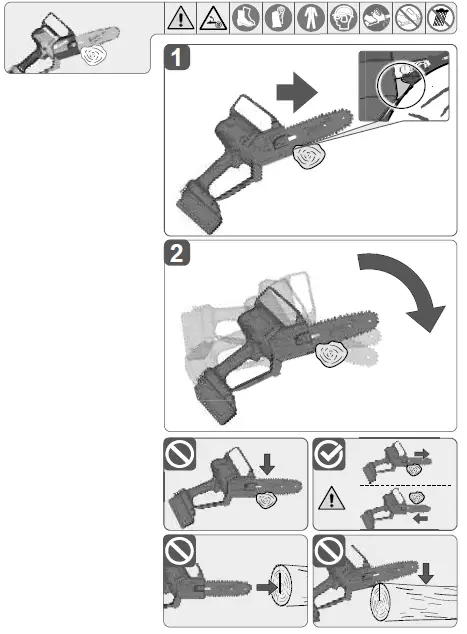 1

2