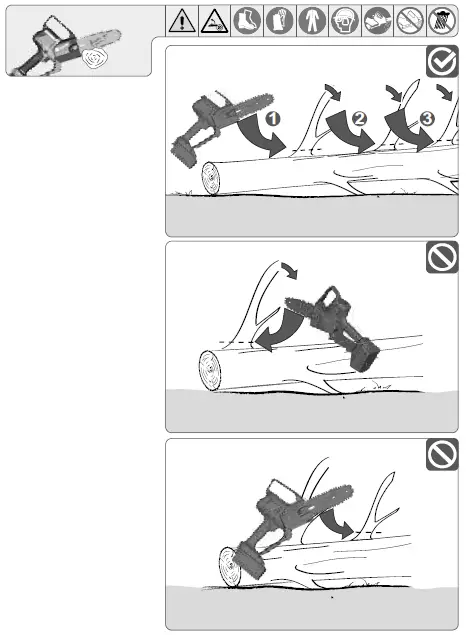 1
2
3