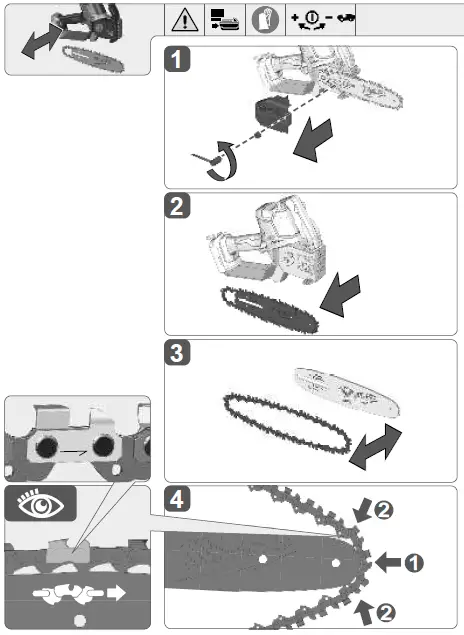 1

2

3

4

2

1

2