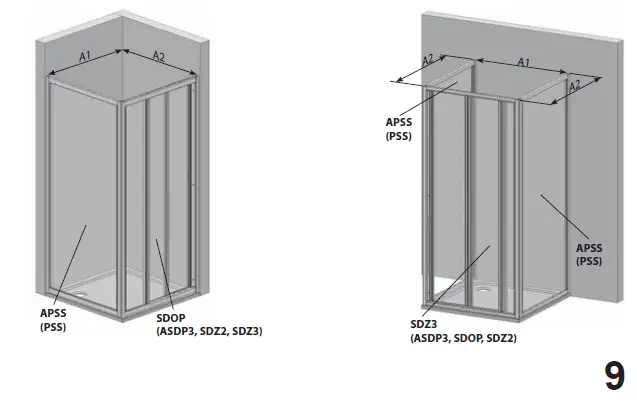 A1
A2
APSS
(PSS)
SDOP
(ASDP3, SDZ2, SDZ3)

A2
A1
A2
APSS
(PSS)
APSS
(PSS)
SDZ3
(ASDP3, SDOP, SDZ2)

9