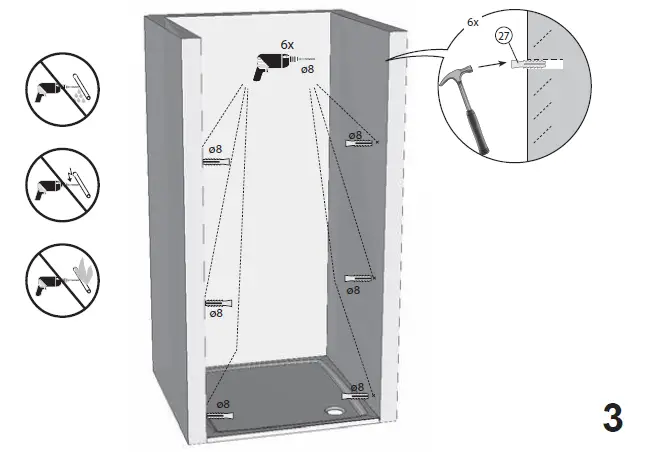 6x
ø8
6x
27
ø8
ø8
ø8
ø8
ø8
ø8
3