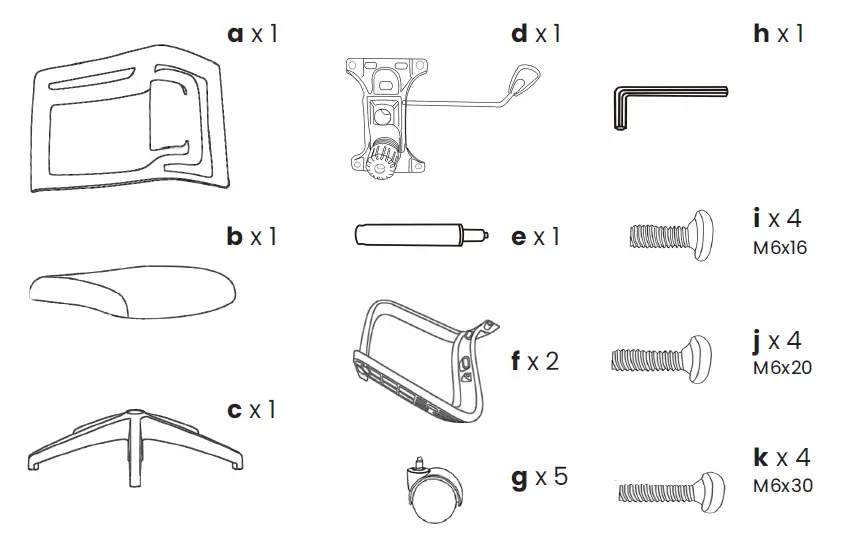 a x 1

b x 1

c x 1

d x 1

e x 1

f x 2

g x 5

h x 1

i x 4
M6x16

j x 4
M6x20

k x 4
M6x30