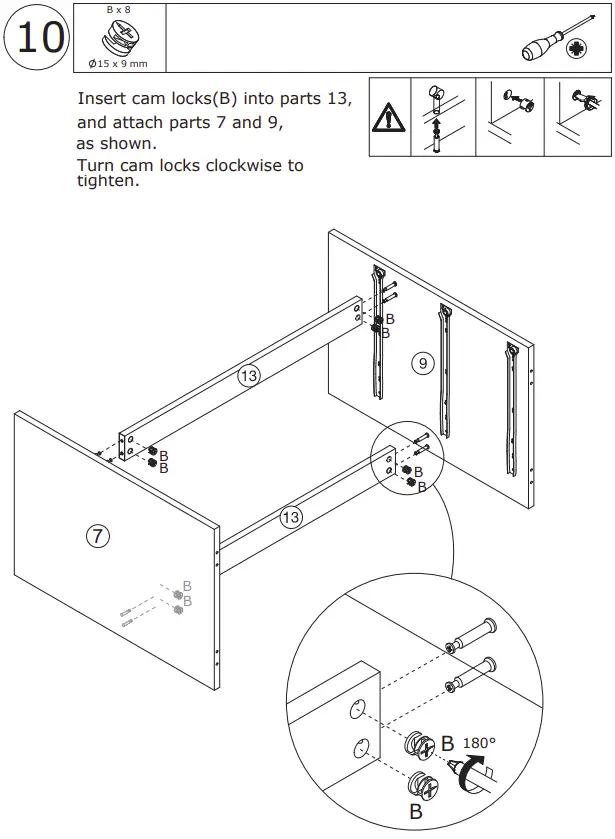 10

B x 8

Ø15 x 9 mm

Insert cam locks(B) into parts 13, and attach parts 7 and 9, as shown.
Turn cam locks clockwise to tighten.

B
B
9
13
B
B
B
B
13
7
B
B
B
180°
B