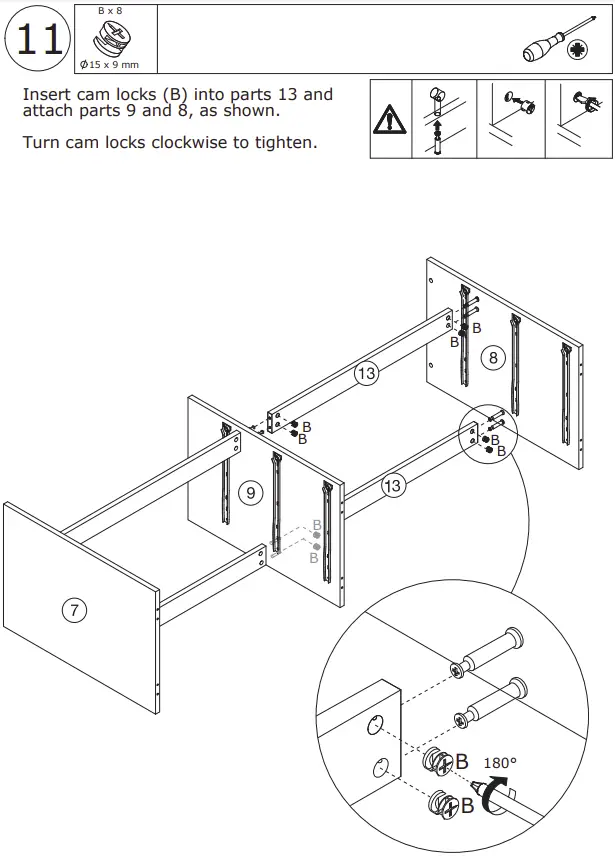 11

B x 8

Ø15 x 9 mm

Insert cam locks (B) into parts 13 and attach parts 9 and 8, as shown.

Turn cam locks clockwise to tighten.

B
B
8
13
B
B
B
B
9
13
B
B
7
B
180°
B