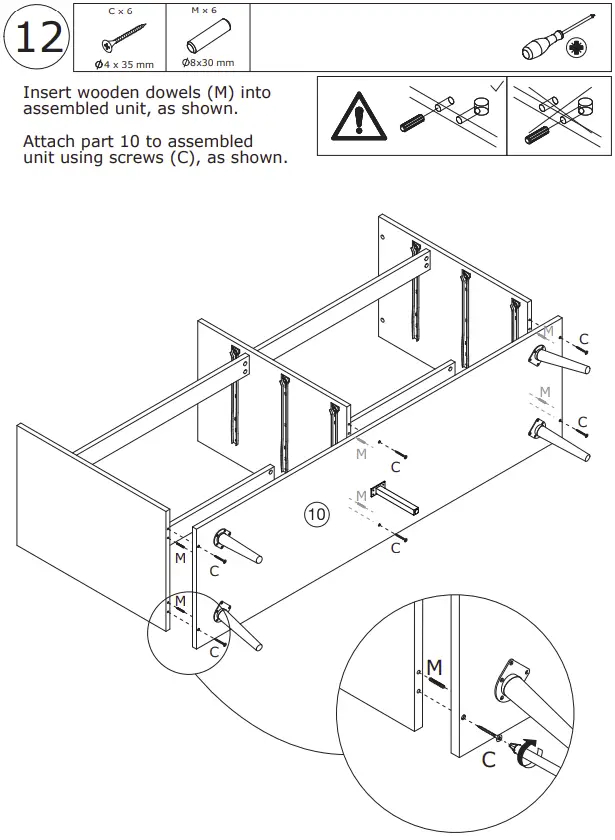 12

C x 6
Ø4 x 35 mm

M x 6
Ø8x30 mm

Insert wooden dowels (M) into assembled unit, as shown.

Attach part 10 to assembled unit using screws (C), as shown.

M
C
M
C
M
C
M
C
10
M
C
M
C
M
C