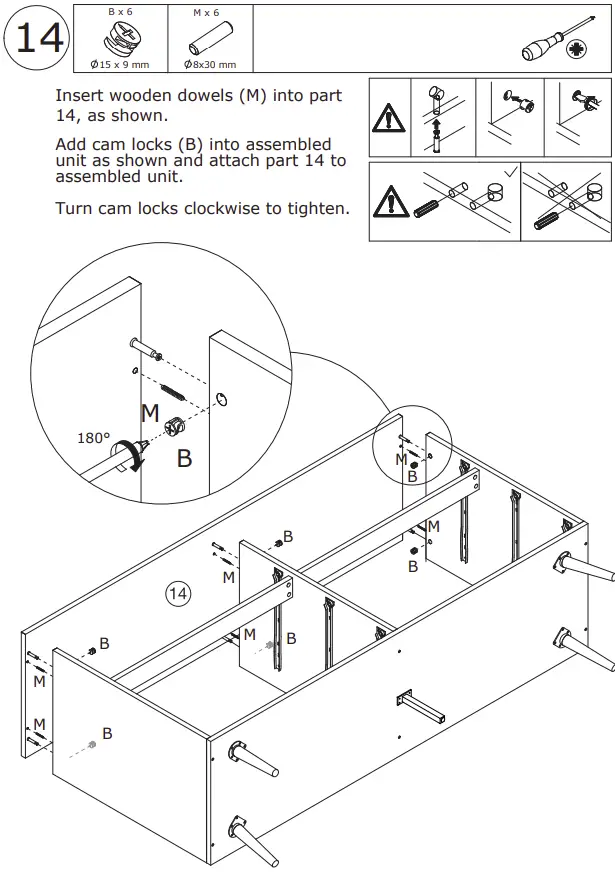 14

B x 6
Ø15 x 9 mm

M x 6
Ø8x30 mm

Insert wooden dowels (M) into part 14, as shown.

Add cam locks (B) into assembled unit as shown and attach part 14 to assembled unit.

Turn cam locks clockwise to tighten.

M
180°
B

M
B
M
B
B
M
14
M
B
B
M
M
B