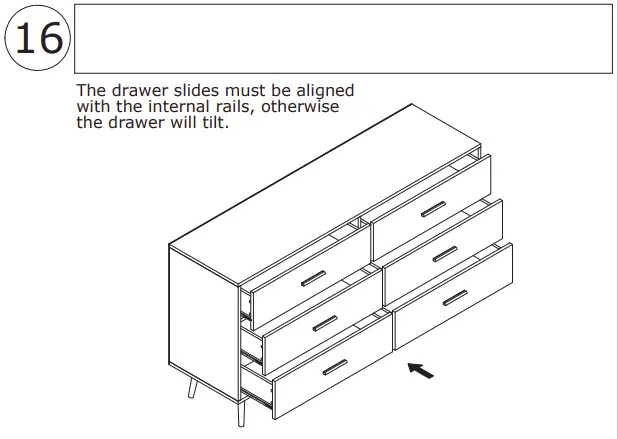 16

The drawer slides must be aligned with the internal rails, otherwise the drawer will tilt.