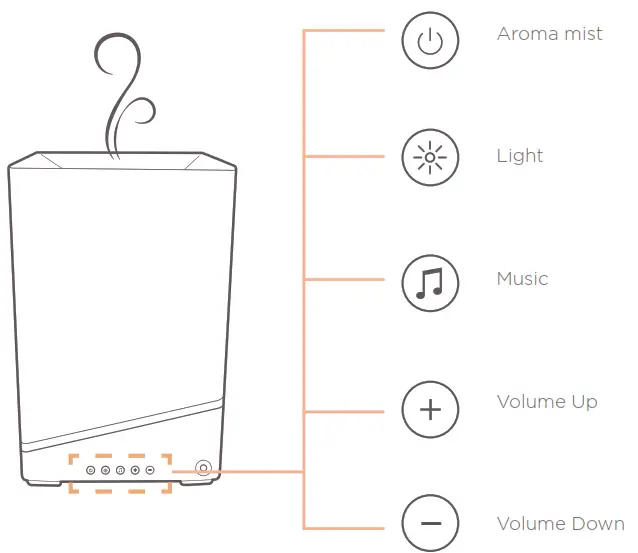 Aroma mist

Light

Music

Volume Up

Volume Down