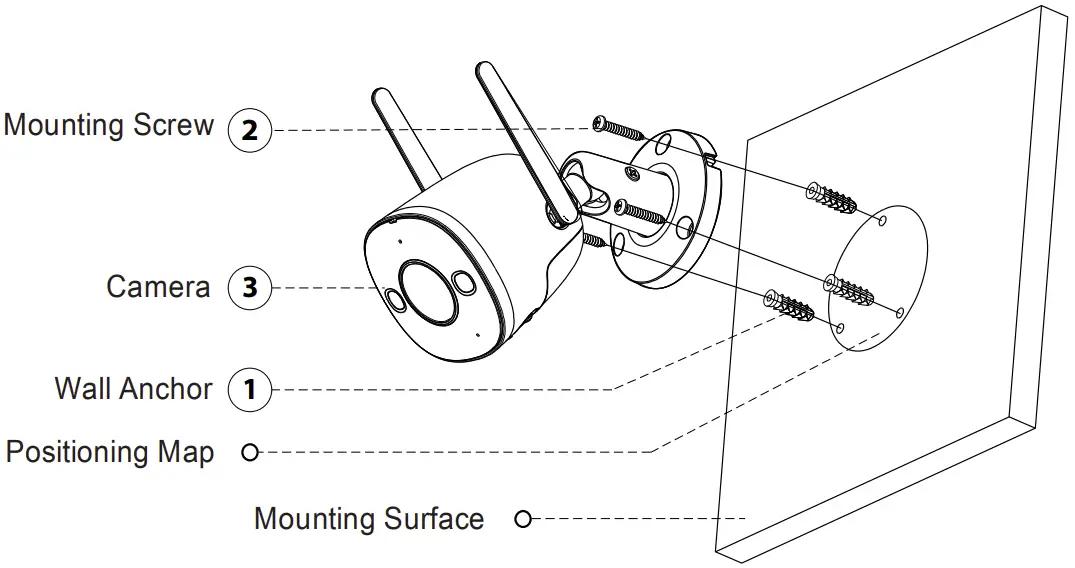 Mounting Screw 2

Camera 3

Wall Anchor 1

Positioning Map

Mounting Surface