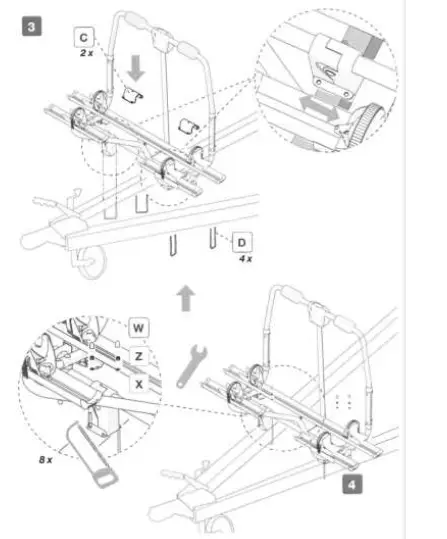 3

C
2 x

D
4 x

W

Z

X

8 x

4