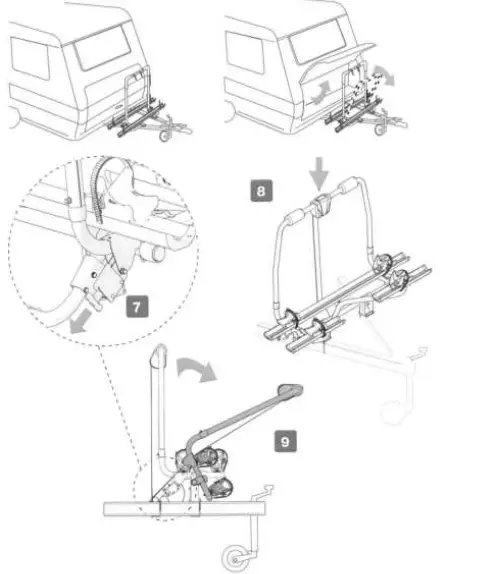 8

7

9